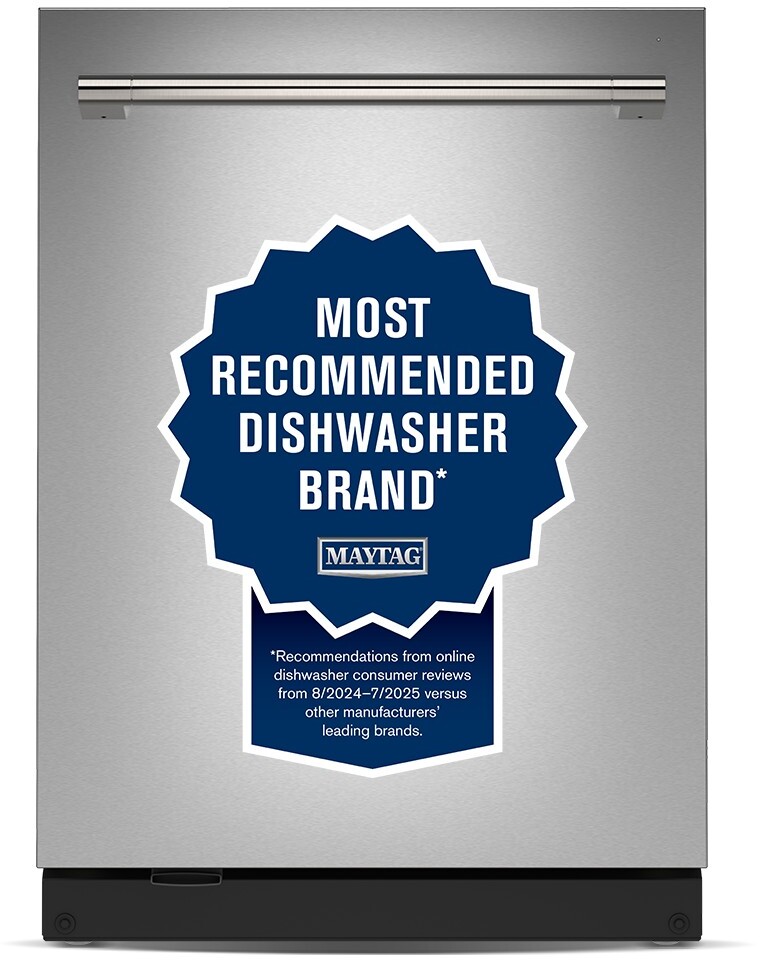 MOST RECOMMENDED DISHWASHER BRAND*

MAYTAG

*Recommendations from online dishwasher consumer reviews from 8/2024–7/2025 versus other manufacturers' leading brands.