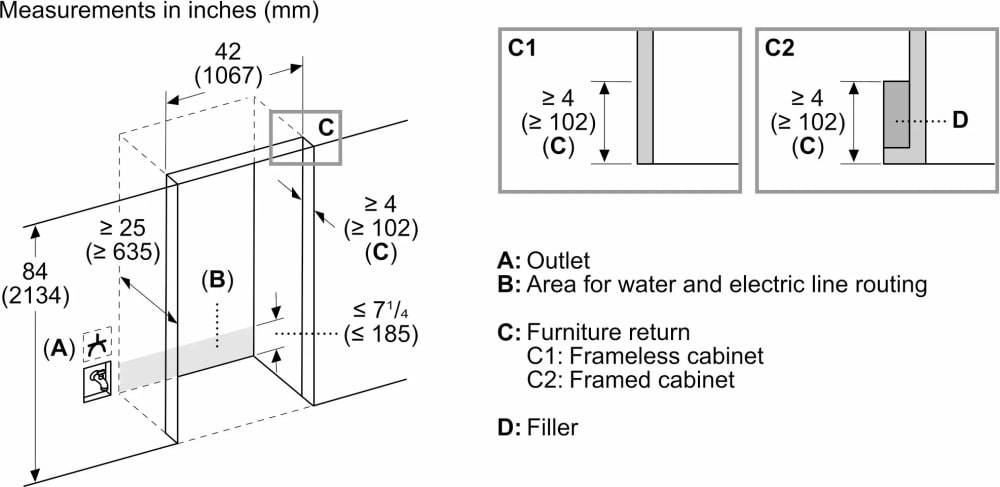 Measurements in inches (mm)

42
(1067)

C

≥ 25
(≥ 635)

≥ 4
(≥ 102)
(C)

84
(2134)

(B)

≤ $7^1/_4$
(≤ 185)

(A)

C1

≥ 4
(≥ 102)
(C)

C2

≥ 4
(≥ 102)
(C)

D

A: Outlet
B: Area for water and electric line routing

C: Furniture return
C1: Frameless cabinet
C2: Framed cabinet

D: Filler