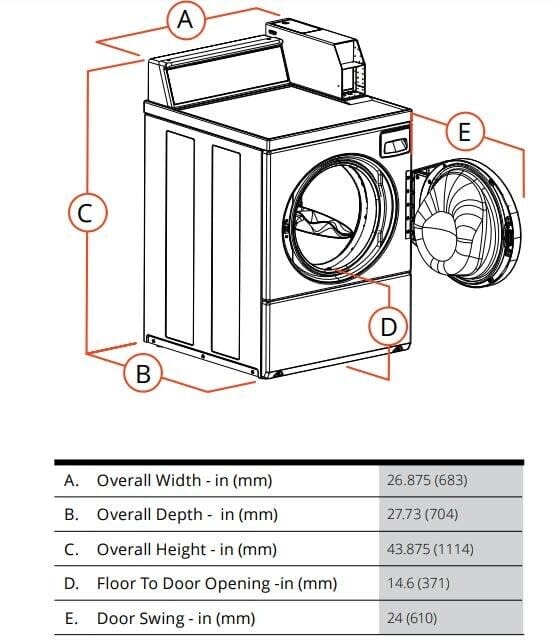 A

E

C

D

B

| | | |
|---|---|---|
| A. | Overall Width - in (mm) | 26.875 (683) |
| B. | Overall Depth - in (mm) | 27.73 (704) |
| C. | Overall Height - in (mm) | 43.875 (1114) |
| D. | Floor To Door Opening -in (mm) | 14.6 (371) |
| E. | Door Swing - in (mm) | 24 (610) |