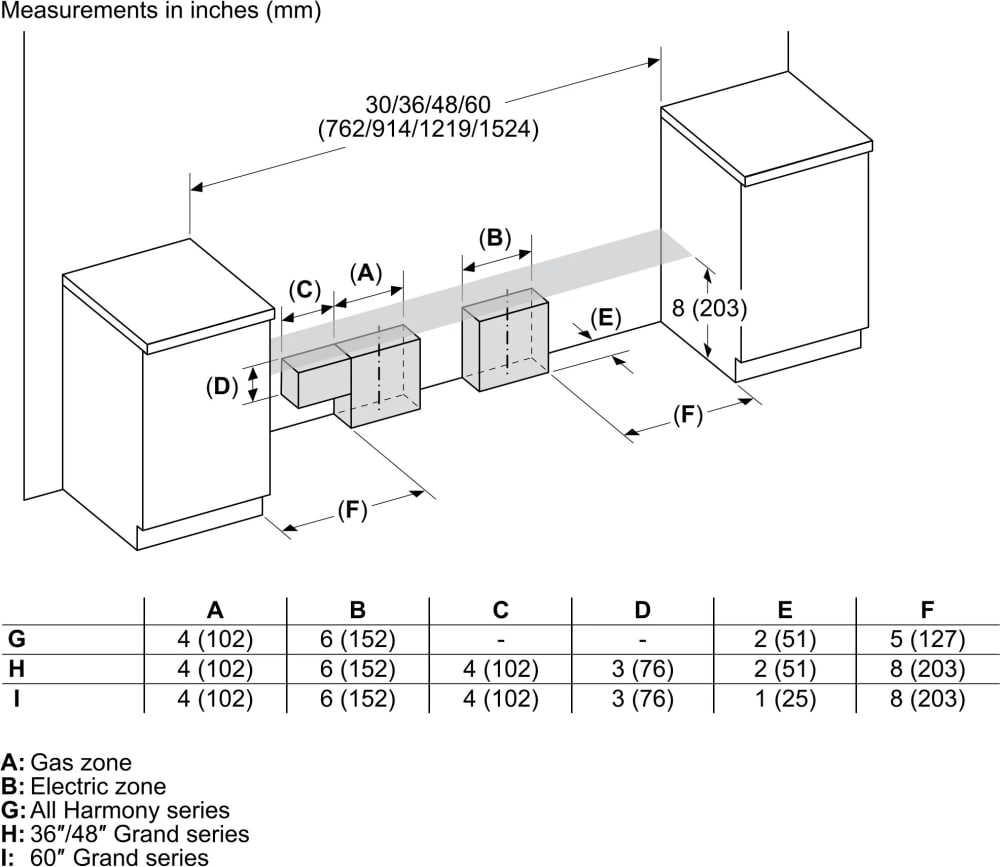 Measurements in inches (mm)

30/36/48/60
(762/914/1219/1524)

(B)
(C)
(A)
(E)
8 (203)
(D)
(F)
(F)

| | A | B | C | D | E | F |
|---|---|---|---|---|---|---|
| G | 4 (102) | 6 (152) | - | - | 2 (51) | 5 (127) |
| H | 4 (102) | 6 (152) | 4 (102) | 3 (76) | 2 (51) | 8 (203) |
| I | 4 (102) | 6 (152) | 4 (102) | 3 (76) | 1 (25) | 8 (203) |

A: Gas zone
B: Electric zone
G: All Harmony series
H: 36″/48″ Grand series
I: 60″ Grand series