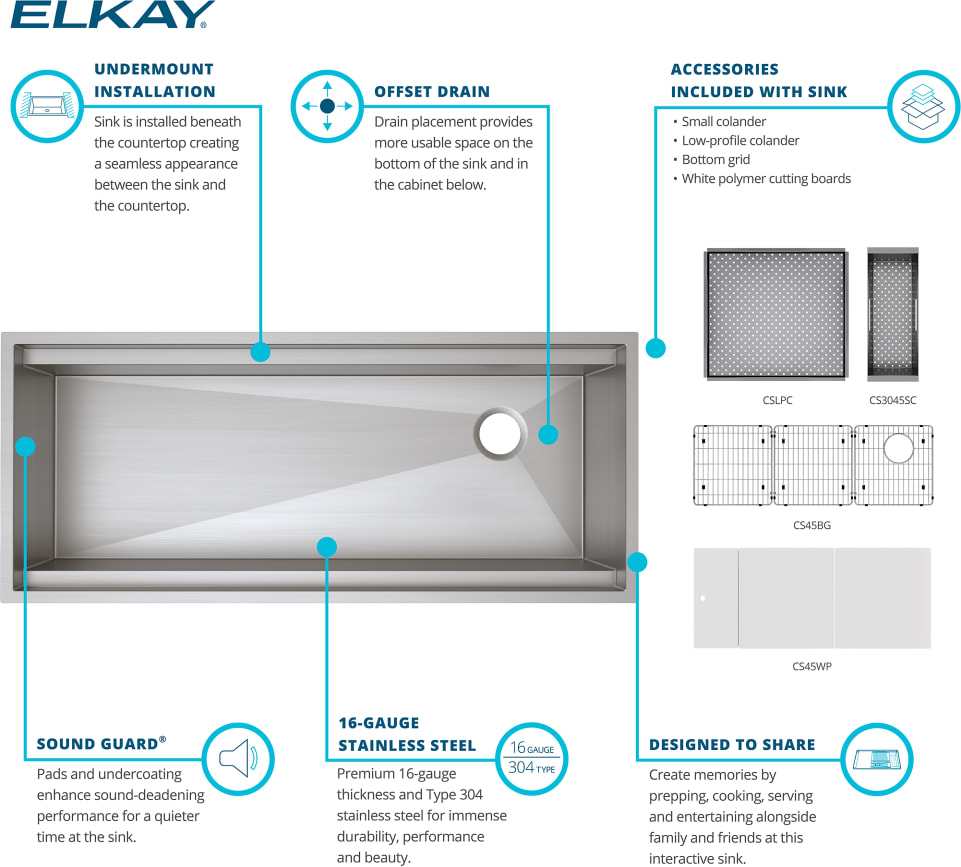 ELKAY®

UNDERMOUNT INSTALLATION
Sink is installed beneath the countertop creating a seamless appearance between the sink and the countertop.

OFFSET DRAIN
Drain placement provides more usable space on the bottom of the sink and in the cabinet below.

ACCESSORIES INCLUDED WITH SINK
• Small colander
• Low-profile colander
• Bottom grid
• White polymer cutting boards

CSLPC

CS3045SC

CS45BG

CS45WP

SOUND GUARD®
Pads and undercoating enhance sound-deadening performance for a quieter time at the sink.

16-GAUGE STAINLESS STEEL
16 GAUGE
304 TYPE
Premium 16-gauge thickness and Type 304 stainless steel for immense durability, performance and beauty.

DESIGNED TO SHARE
Create memories by prepping, cooking, serving and entertaining alongside family and friends at this interactive sink.