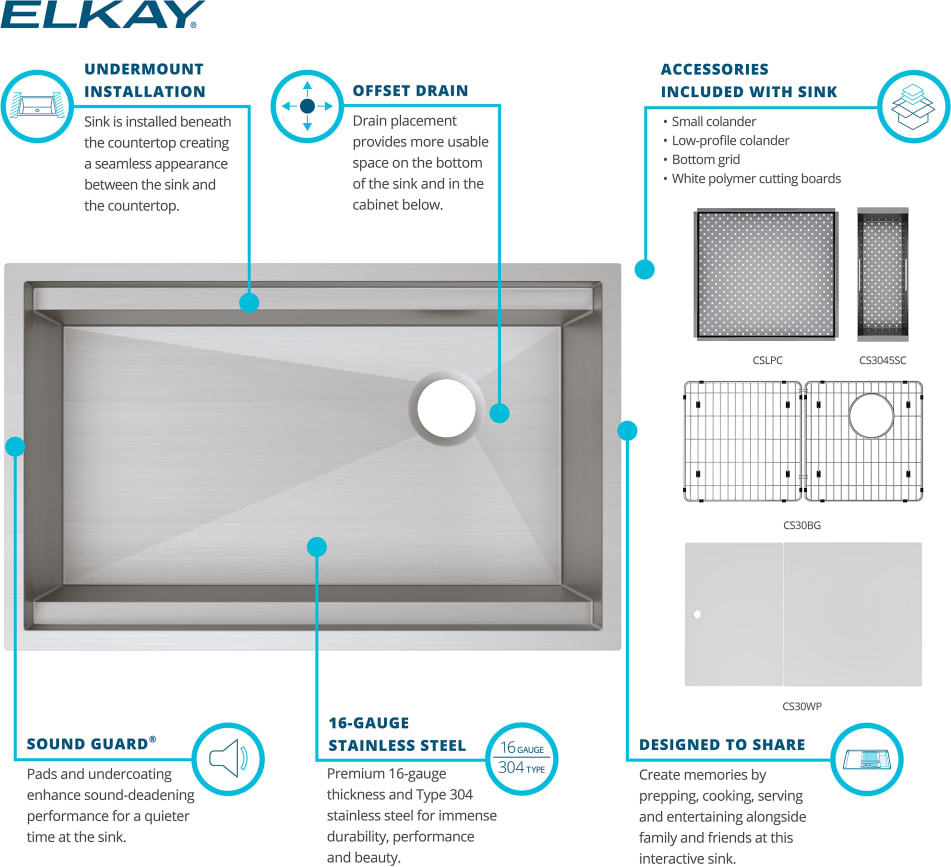 ELKAY®

UNDERMOUNT INSTALLATION
Sink is installed beneath the countertop creating a seamless appearance between the sink and the countertop.

OFFSET DRAIN
Drain placement provides more usable space on the bottom of the sink and in the cabinet below.

ACCESSORIES INCLUDED WITH SINK
• Small colander
• Low-profile colander
• Bottom grid
• White polymer cutting boards

CSLPC
CS3045SC
CS30BG
CS30WP

SOUND GUARD®
Pads and undercoating enhance sound-deadening performance for a quieter time at the sink.

16-GAUGE STAINLESS STEEL
16 GAUGE
304 TYPE
Premium 16-gauge thickness and Type 304 stainless steel for immense durability, performance and beauty.

DESIGNED TO SHARE
Create memories by prepping, cooking, serving and entertaining alongside family and friends at this interactive sink.