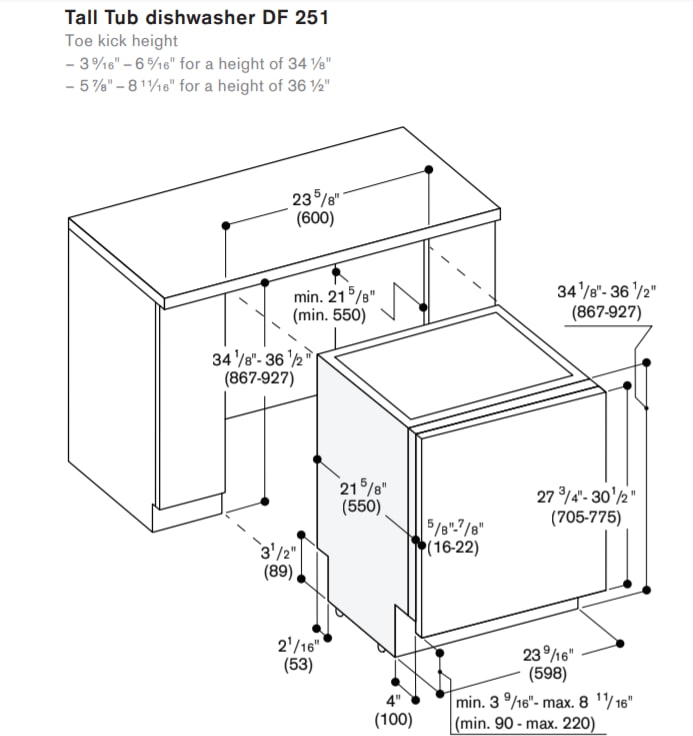 Tall Tub dishwasher DF 251

Toe kick height
– $3\frac{9}{16}$" – $6\frac{5}{16}$" for a height of $34\frac{1}{8}$"
– $5\frac{7}{8}$" – $8\frac{11}{16}$" for a height of $36\frac{1}{2}$"

$23\frac{5}{8}$"
(600)

min. $21\frac{5}{8}$"
(min. 550)

$34\frac{1}{8}$"- $36\frac{1}{2}$"
(867-927)

$34\frac{1}{8}$"- $36\frac{1}{2}$"
(867-927)

$21\frac{5}{8}$"
(550)

$\frac{5}{8}$"-$\frac{7}{8}$"
(16-22)

$27\frac{3}{4}$"- $30\frac{1}{2}$"
(705-775)

$3\frac{1}{2}$"
(89)

$2\frac{1}{16}$"
(53)

$23\frac{9}{16}$"
(598)

4"
(100)

min. $3\frac{9}{16}$"- max. $8\frac{11}{16}$"
(min. 90 - max. 220)