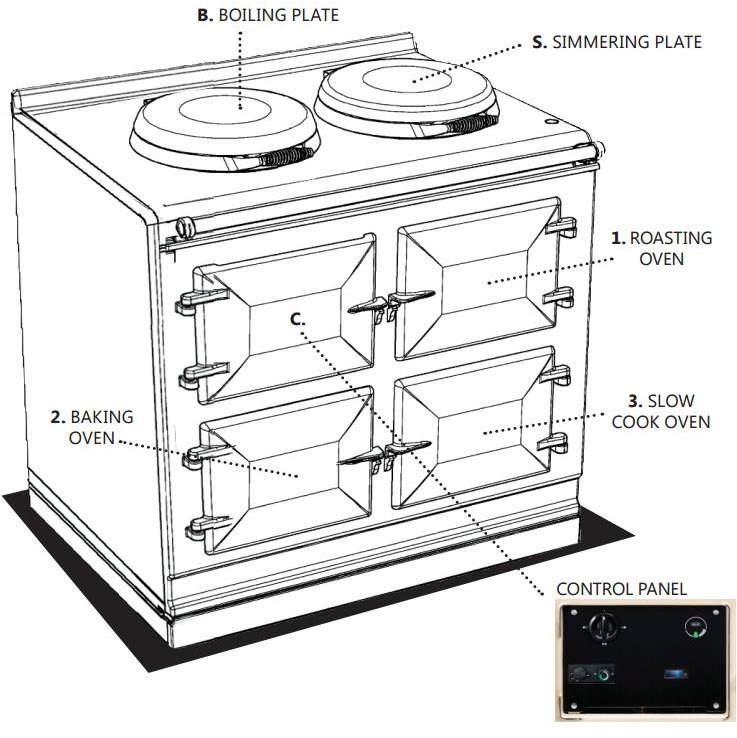 B. BOILING PLATE

S. SIMMERING PLATE

1. ROASTING OVEN

C.

2. BAKING OVEN

3. SLOW COOK OVEN

CONTROL PANEL